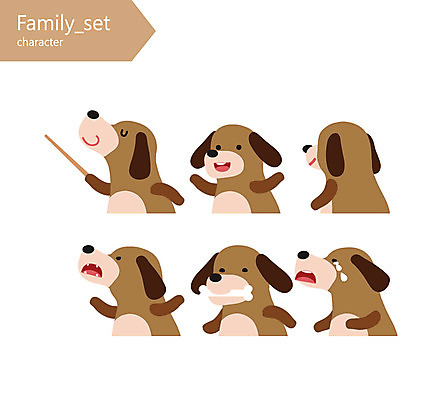 Family_set
character