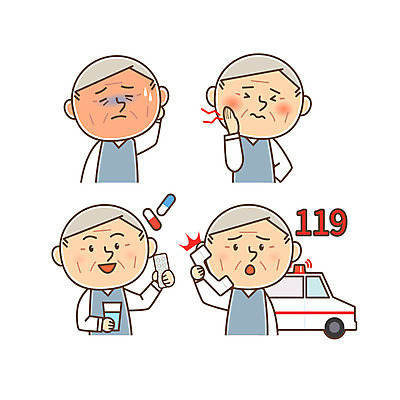 119