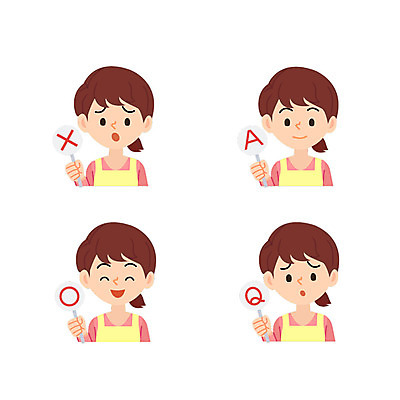 ×

A

○

Q