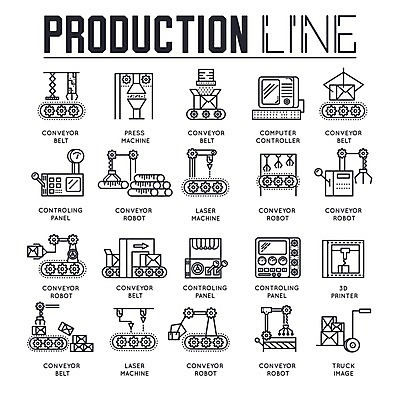 PRODUCTION LINE

CONVEYOR BELT

PRESS MACHINE

CONVEYOR BELT

COMPUTER CONTROLLER

CONVEYOR BELT

CONTROLING PANEL

CONVEYOR ROBOT

LASER MACHINE

CONVEYOR ROBOT

CONVEYOR ROBOT

CONVEYOR ROBOT

CONVEYOR BELT

CONTROLING PANEL

CONTROLING PANEL

3D PRINTER

CONVEYOR BELT

LASER MACHINE

CONVEYOR ROBOT

CONVEYOR ROBOT

TRUCK IMAGE