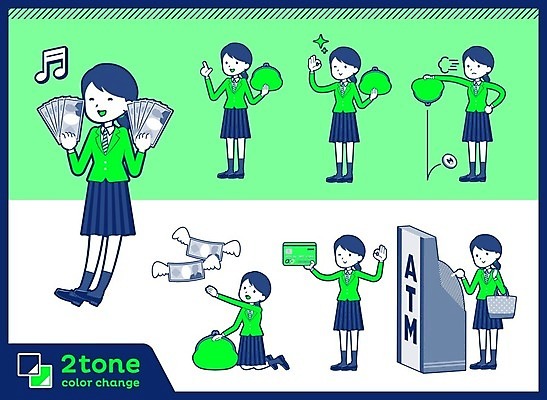 ATM

2tone
color change