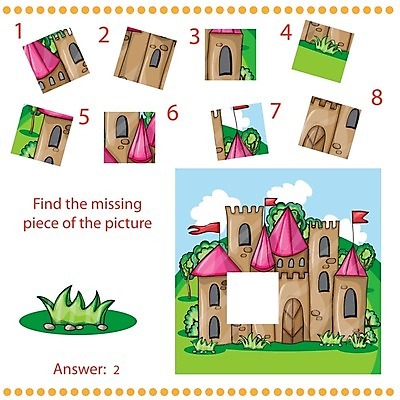 1
2
3
4
5
6
7
8

Find the missing piece of the picture

Answer: 2