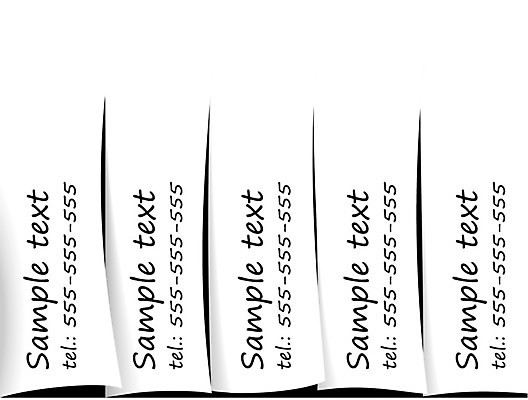 Sample text
tel.: 555-555-555

Sample text
tel.: 555-555-555

Sample text
tel.: 555-555-555

Sample text
tel.: 555-555-555

Sample text
tel.: 555-555-555