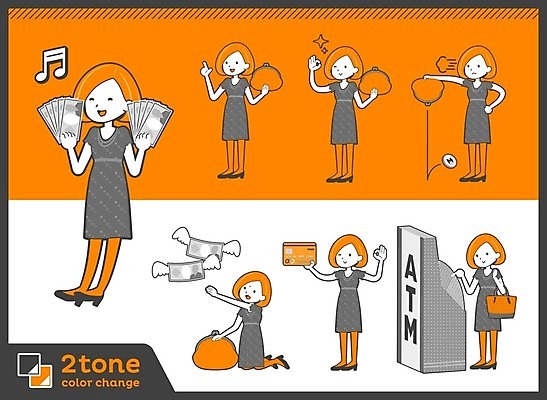 ATM

2tone
color change