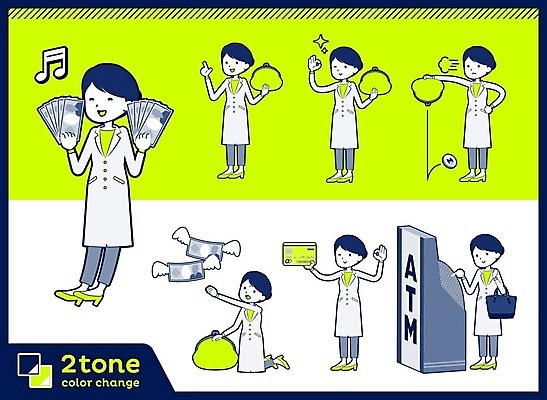 ATM

2tone
color change