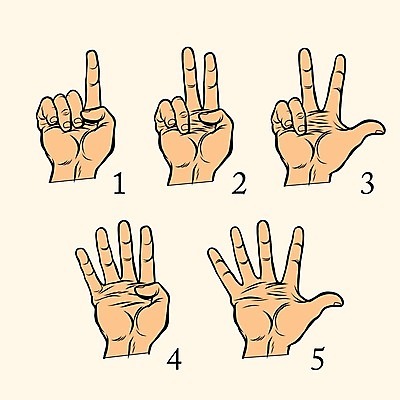 1
2
3
4
5