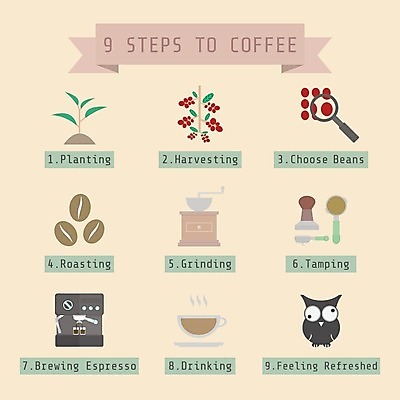 9 STEPS TO COFFEE

1.Planting

2.Harvesting

3.Choose Beans

4.Roasting

5.Grinding

6.Tamping

7.Brewing Espresso

8.Drinking

9.Feeling Refreshed