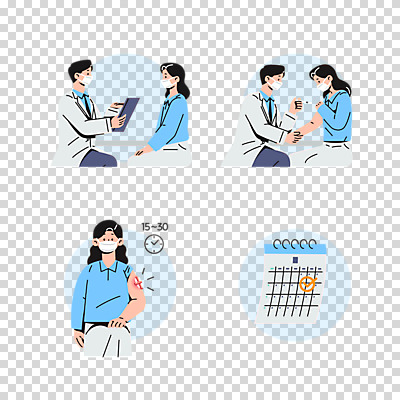 15~30