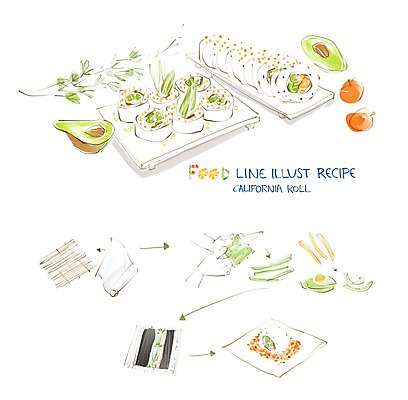 FOOD LINE ILLUST RECIPE
CALIFORNIA ROLL