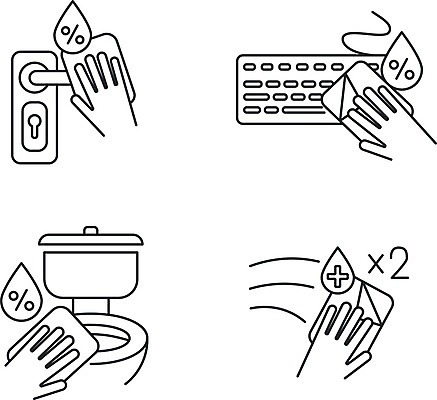 %

%

%

×2