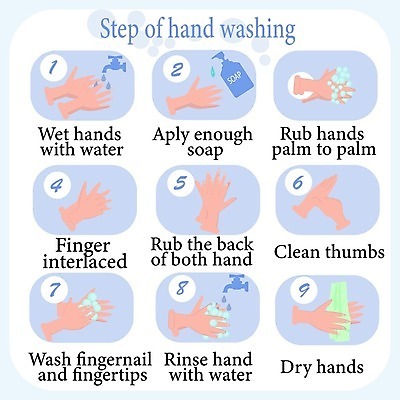 Step of hand washing

1
Wet hands with water

2
SOAP
Aply enough soap

Rub hands palm to palm

4
Finger interlaced

5
Rub the back of both hand

6
Clean thumbs

7
Wash fingernail and fingertips

8
Rinse hand with water

9
Dry hands