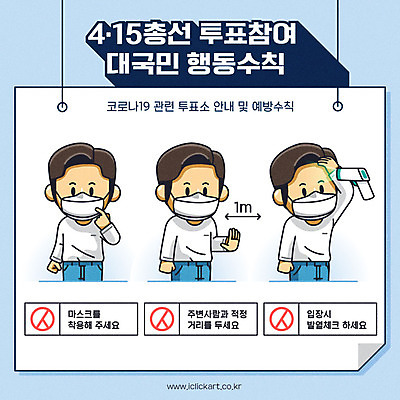 4·15총선 투표참여
대국민 행동수칙

코로나19 관련 투표소 안내 및 예방수칙

1m

마스크를
착용해 주세요

주변사람과 적정
거리를 두세요

입장시
발열체크 하세요

www.iclickart.co.kr