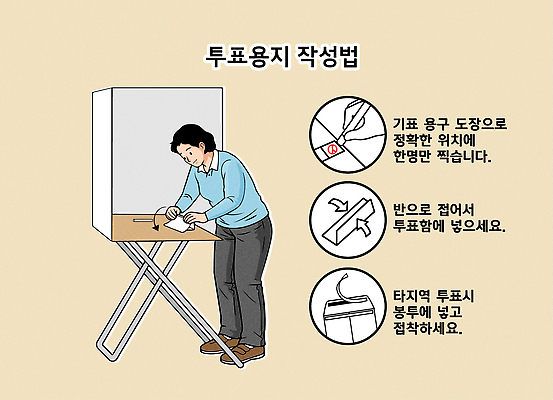 투표용지 작성법

기표 용구 도장으로 정확한 위치에 한명만 찍습니다.

반으로 접어서 투표함에 넣으세요.

타지역 투표시 봉투에 넣고 접착하세요.