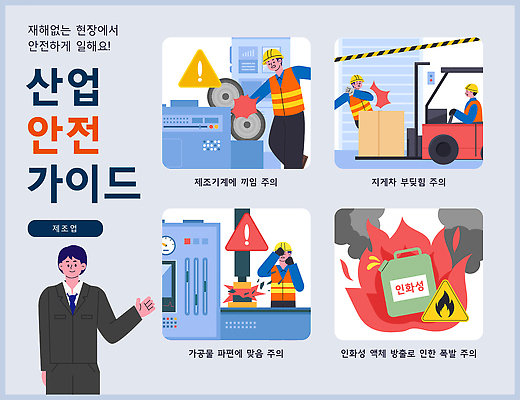 재해없는 현장에서
안전하게 일해요!

산업
안전
가이드

제조업

제조기계에 끼임 주의

지게차 부딪힘 주의

가공물 파편에 맞음 주의

인화성

인화성 액체 방출로 인한 폭발 주의