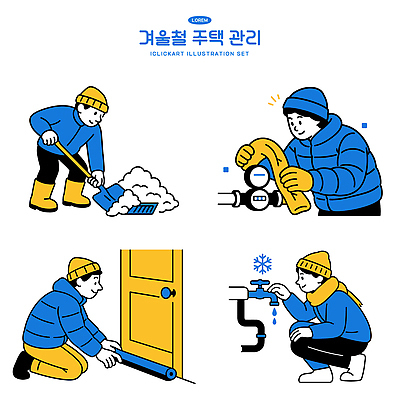 LOREM
겨울철 주택 관리
ICLICKART ILLUSTRATION SET