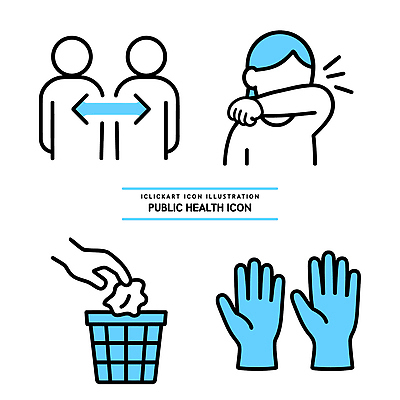 ICLICKART ICON ILLUSTRATION
PUBLIC HEALTH ICON