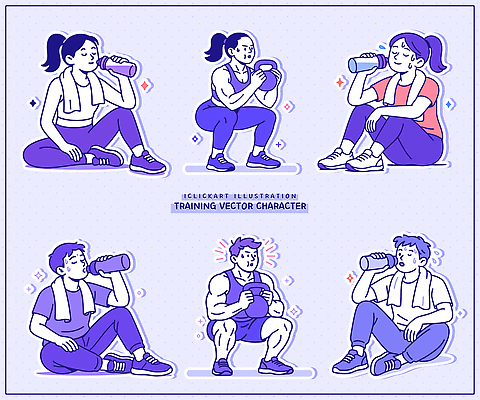 ICLICKART ILLUSTRATION
TRAINING VECTOR CHARACTER