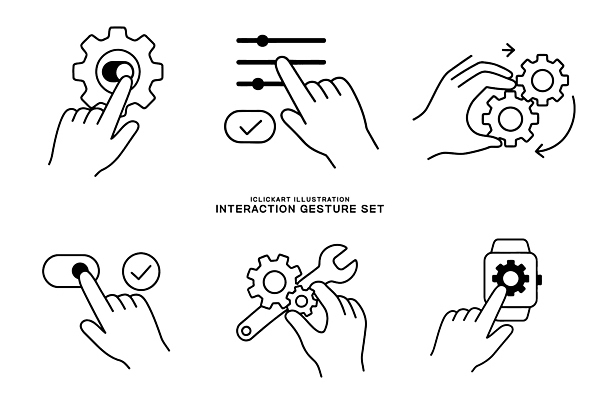 ICLICKART ILLUSTRATION
INTERACTION GESTURE SET