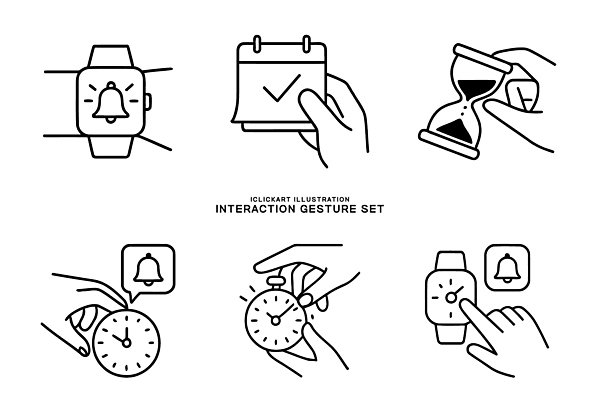 ICLICKART ILLUSTRATION
INTERACTION GESTURE SET