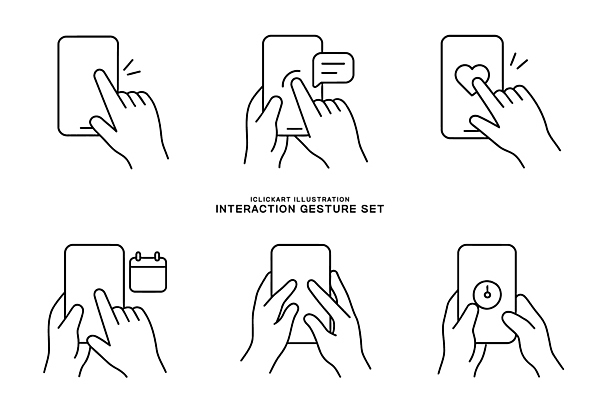 ICLICKART ILLUSTRATION
INTERACTION GESTURE SET