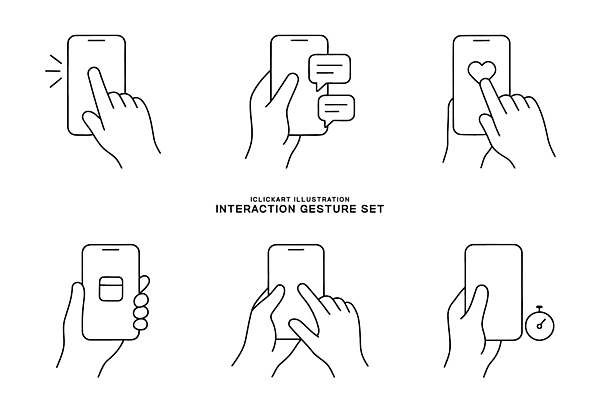 ICLICKART ILLUSTRATION
INTERACTION GESTURE SET