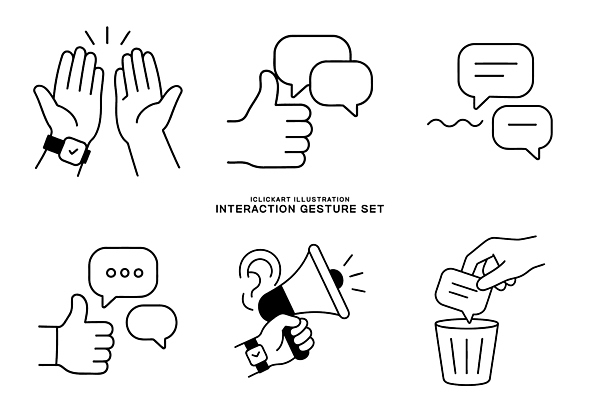 ICLICKART ILLUSTRATION
INTERACTION GESTURE SET