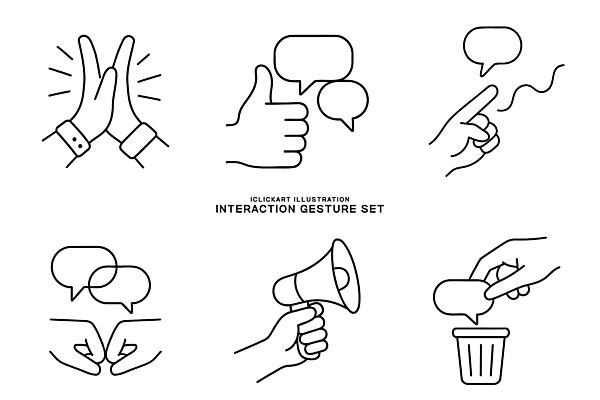 ICLICKART ILLUSTRATION
INTERACTION GESTURE SET