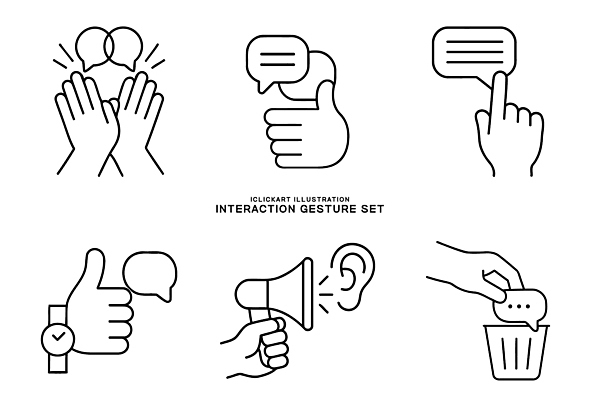 ICLICKART ILLUSTRATION
INTERACTION GESTURE SET