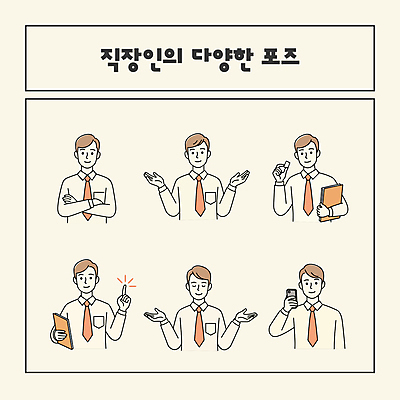 직장인의 다양한 포즈