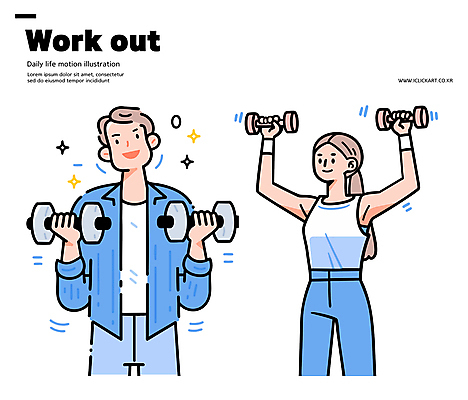 Work out

Daily life motion illustration

Lorem ipsum dolor sit amet, consectetur sed do eiusmod tempor incididunt

WWW.ICLICKART.CO.KR