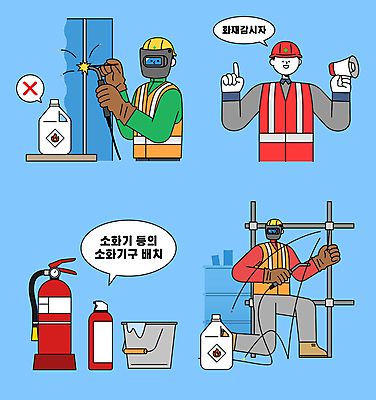 화재감시자

소화기 등의
소화기구 배치