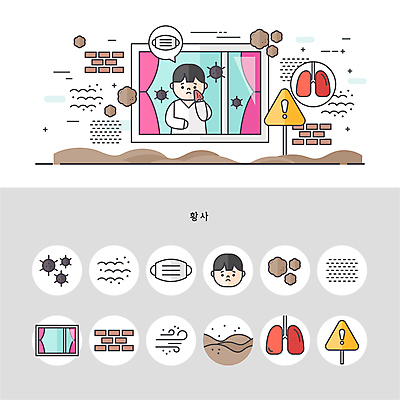 황사