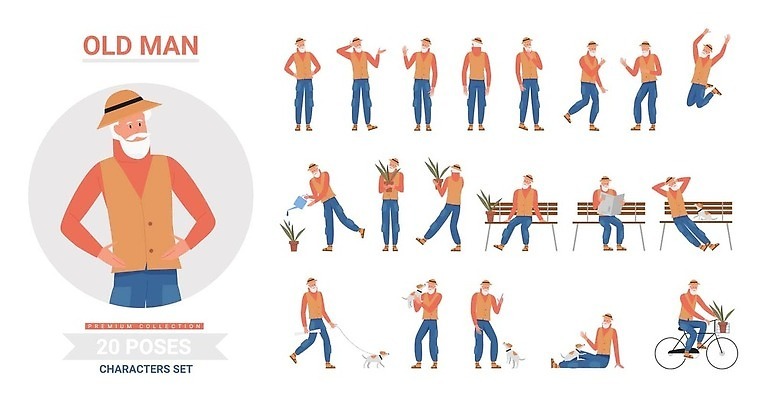 OLD MAN

PREMIUM COLLECTION
20 POSES
CHARACTERS SET