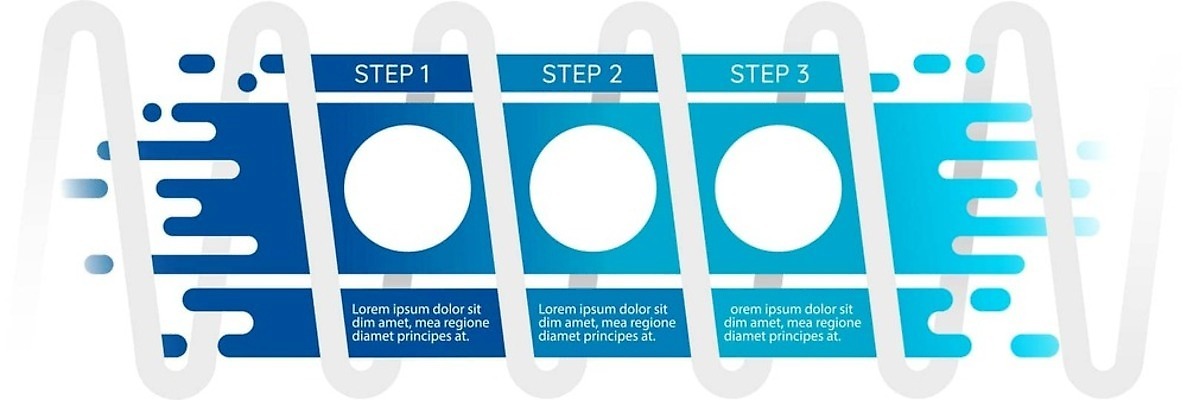 STEP 1

Lorem ipsum dolor sit dim amet, mea regione diamet principes at.

STEP 2

Lorem ipsum dolor sit dim amet, mea regione diamet principes at.

STEP 3

orem ipsum dolor sit dim amet, mea regione diamet principes at.