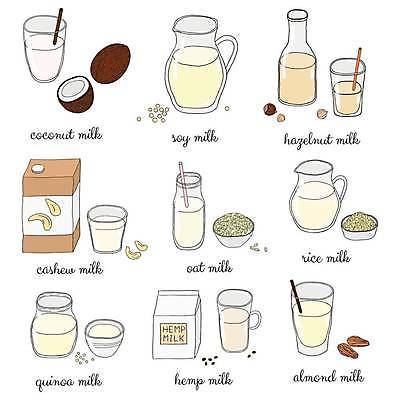 coconut milk

soy milk

hazelnut milk

cashew milk

oat milk

rice milk

quinoa milk

HEMP MILK

hemp milk

almond milk