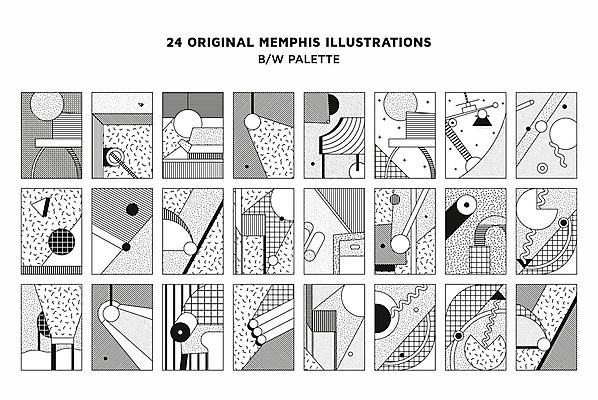 24 ORIGINAL MEMPHIS ILLUSTRATIONS
B/W PALETTE