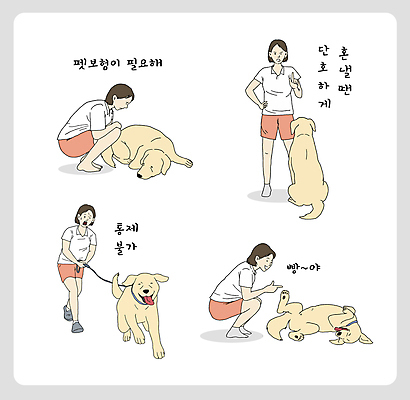 펫보험이 필요해

혼낼땐 단호하게

통제 불가

빵~야