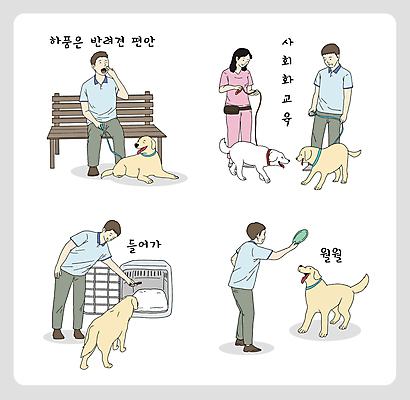 하품은 반려견 편안

사회화교육

들어가

월월