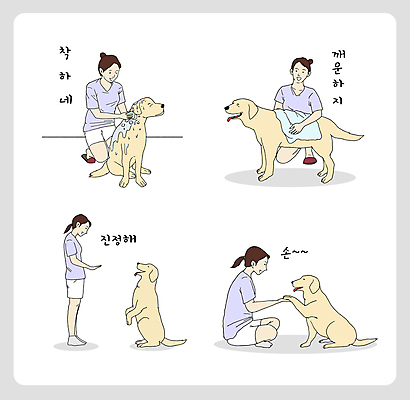 착하네

깨운하지

진정해

손~~