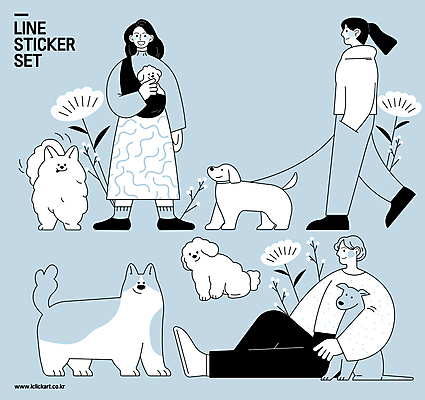 LINE
STICKER
SET

www.iclickart.co.kr