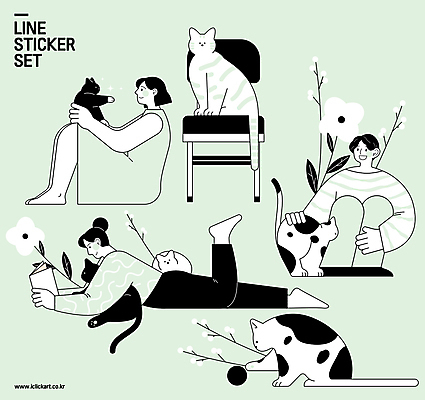 LINE
STICKER
SET

www.iclickart.co.kr