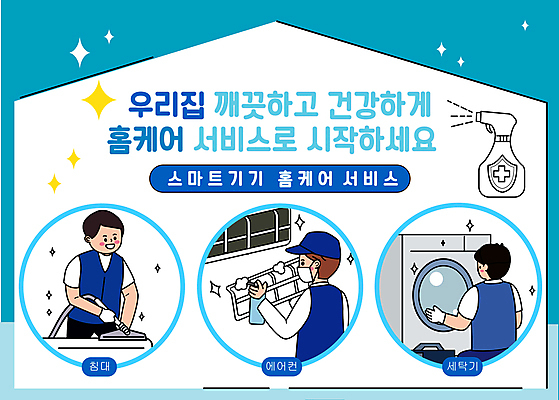 우리집 깨끗하고 건강하게
홈케어 서비스로 시작하세요

스마트기기 홈케어 서비스

침대

에어컨

세탁기