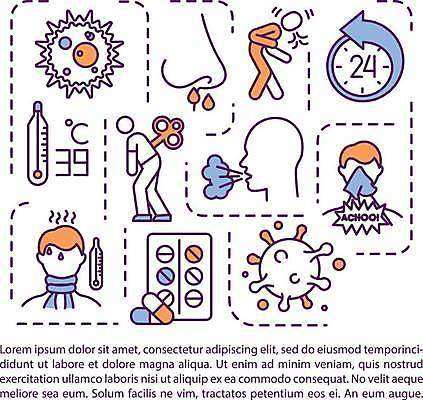 24

°C
39

ACHOO!

Lorem ipsum dolor sit amet, consectetur adipiscing elit, sed do eiusmod temporincididunt ut labore et dolore magna aliqua. Ut enim ad minim veniam, quis nostrud exercitation ullamco laboris nisi ut aliquip ex ea commodo consequat. No velit aeque meliore sea eum. Solum facilis ne vim, tractatos petentium eos ei. An eum augue.