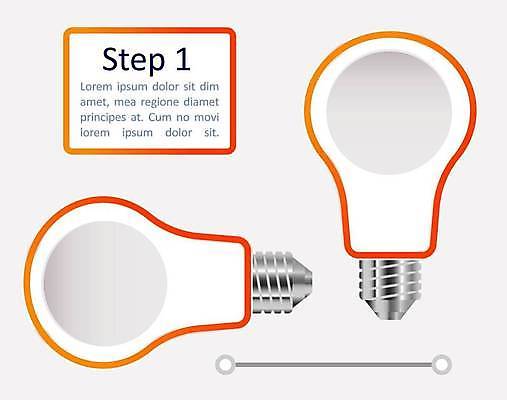 Step 1

Lorem ipsum dolor sit dim amet, mea regione diamet principes at. Cum no movi lorem ipsum dolor sit.