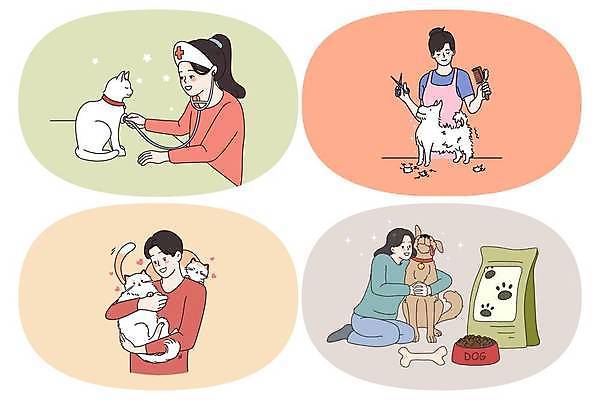 DOG