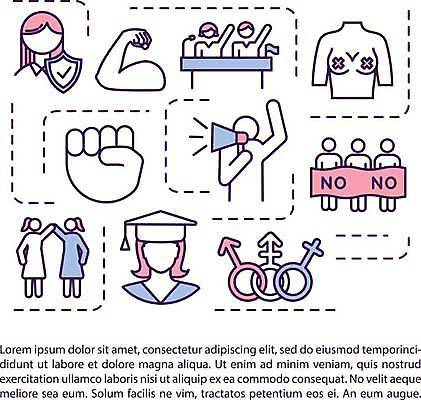 NO NO

Lorem ipsum dolor sit amet, consectetur adipiscing elit, sed do eiusmod temporincididunt ut labore et dolore magna aliqua. Ut enim ad minim veniam, quis nostrud exercitation ullamco laboris nisi ut aliquip ex ea commodo consequat. No velit aeque meliore sea eum. Solum facilis ne vim, tractatos petentium eos ei. An eum augue.