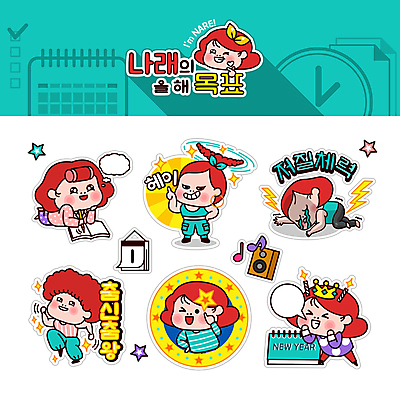 I'm NARE!
나래의 올해 목표

헤이
저질체력
1
춤신춤왕
NEW YEAR