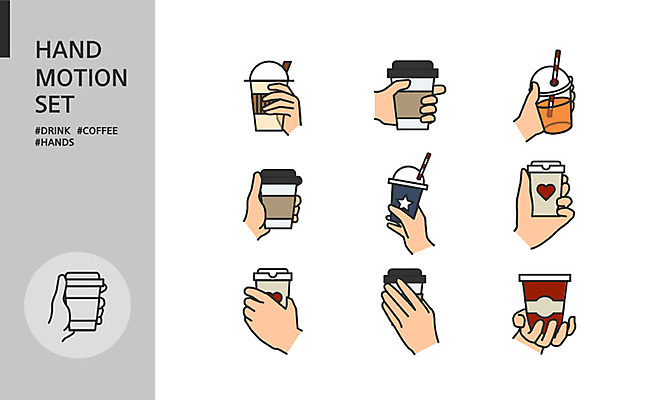 HAND MOTION SET

#DRINK #COFFEE #HANDS