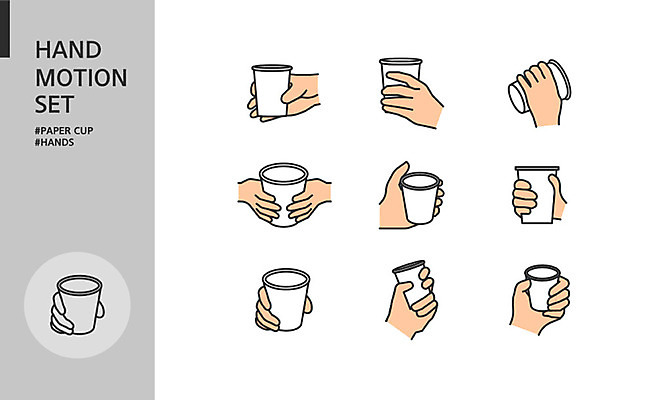 HAND MOTION SET

#PAPER CUP
#HANDS