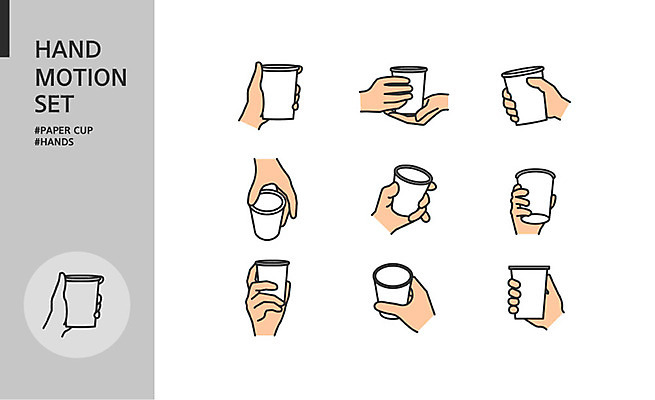 HAND MOTION SET

#PAPER CUP
#HANDS